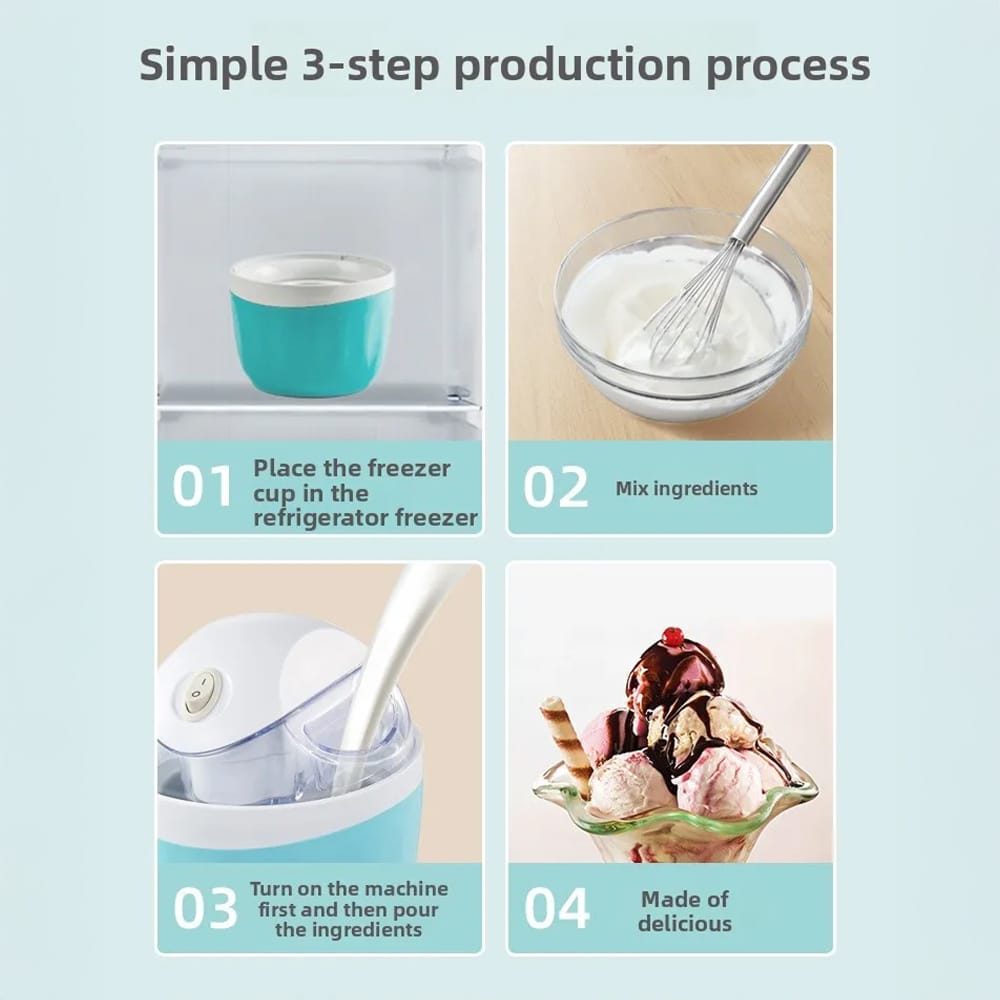 Simple 3-step production process

01 Place the freezer cup in the refrigerator freezer

02 Mix ingredients

03 Turn on the machine first and then pour the ingredients

04 Made of delicious