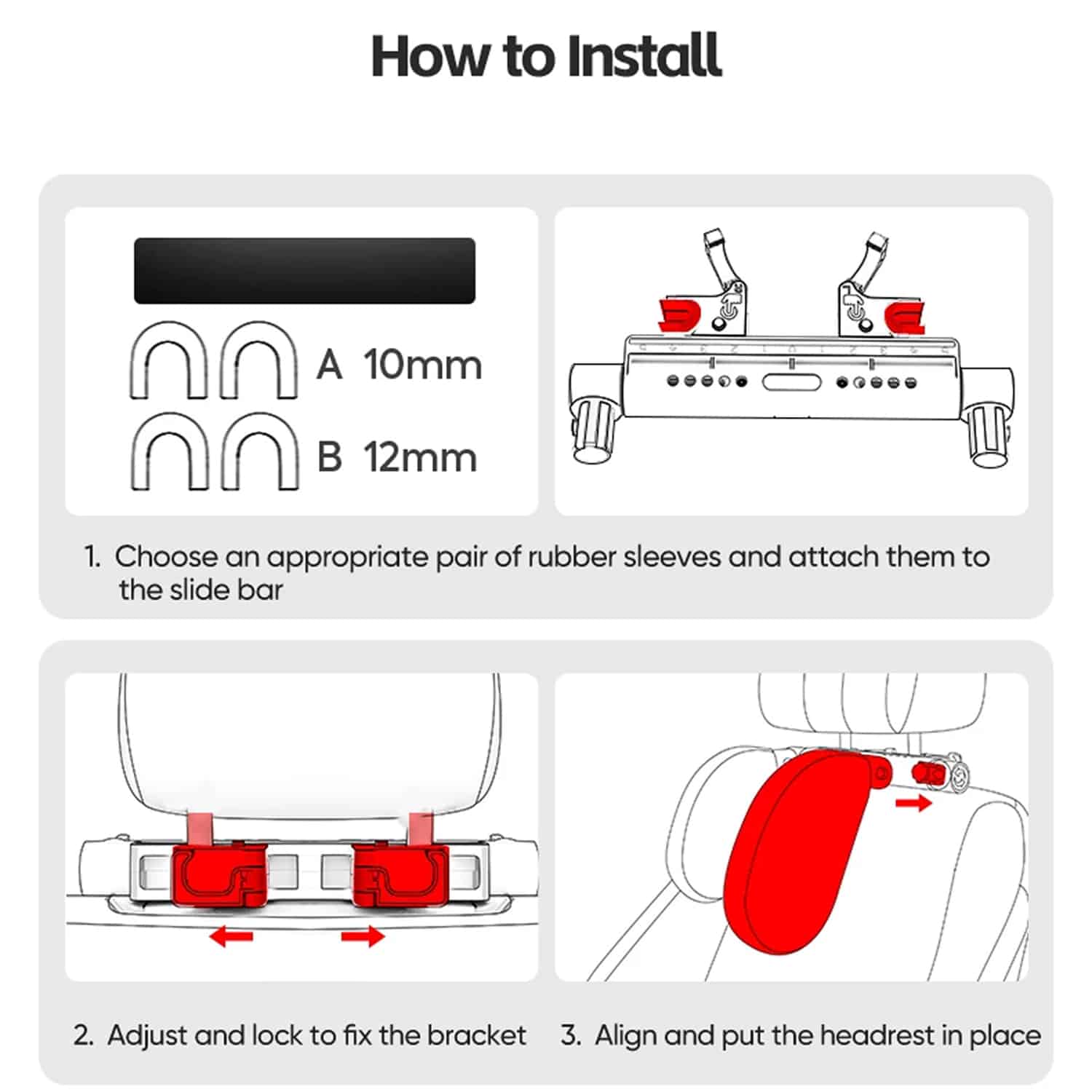 How to Install

A 10mm

B 12mm

1. Choose an appropriate pair of rubber sleeves and attach them to the slide bar

2. Adjust and lock to fix the bracket

3. Align and put the headrest in place