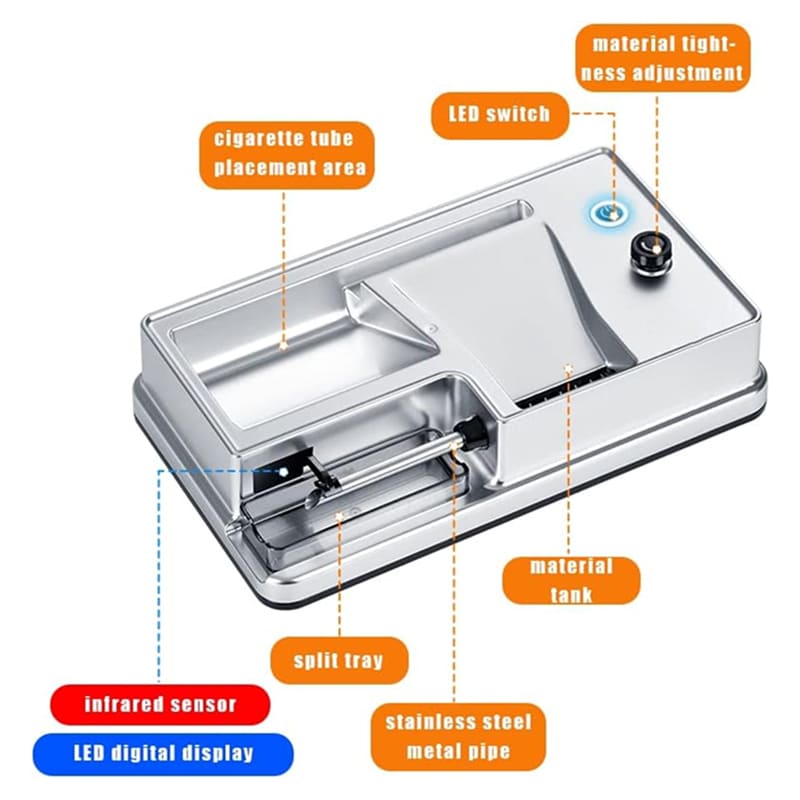 material tightness adjustment

LED switch

cigarette tube placement area

material tank

split tray

infrared sensor

LED digital display

stainless steel metal pipe