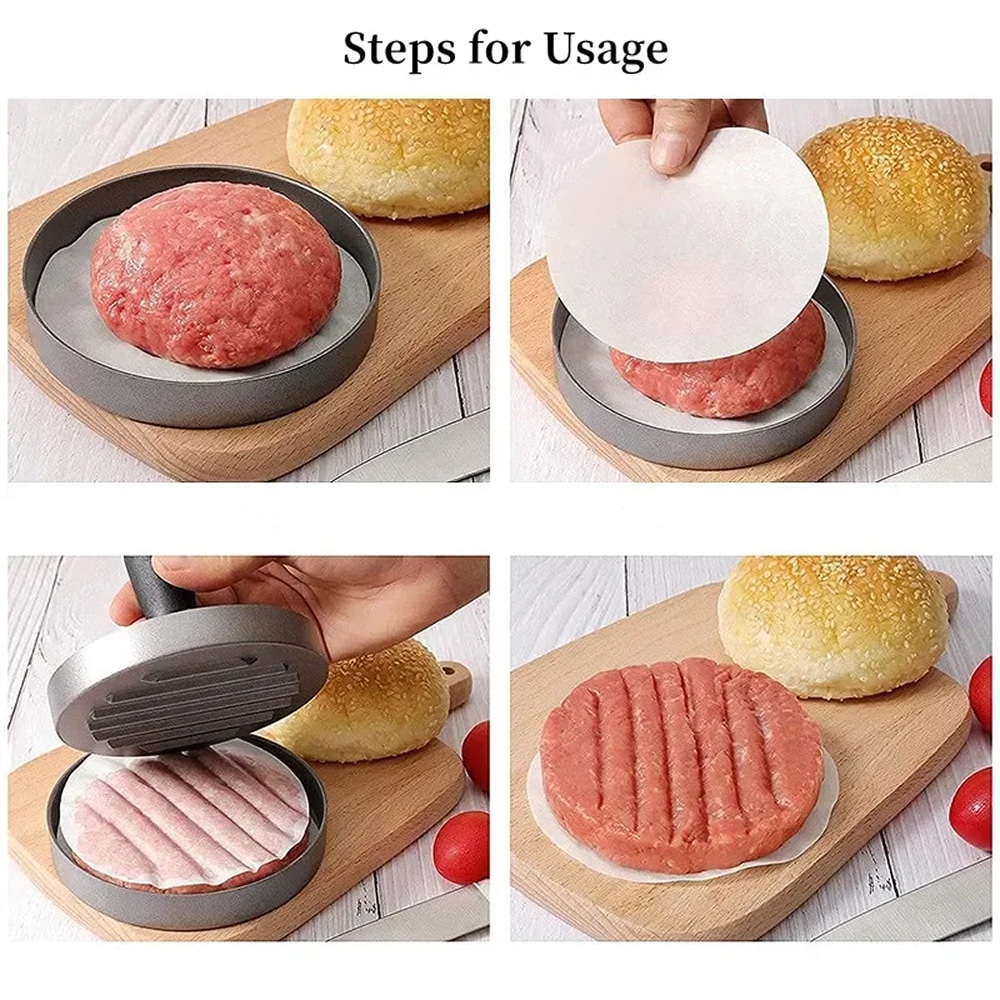 Steps for Usage