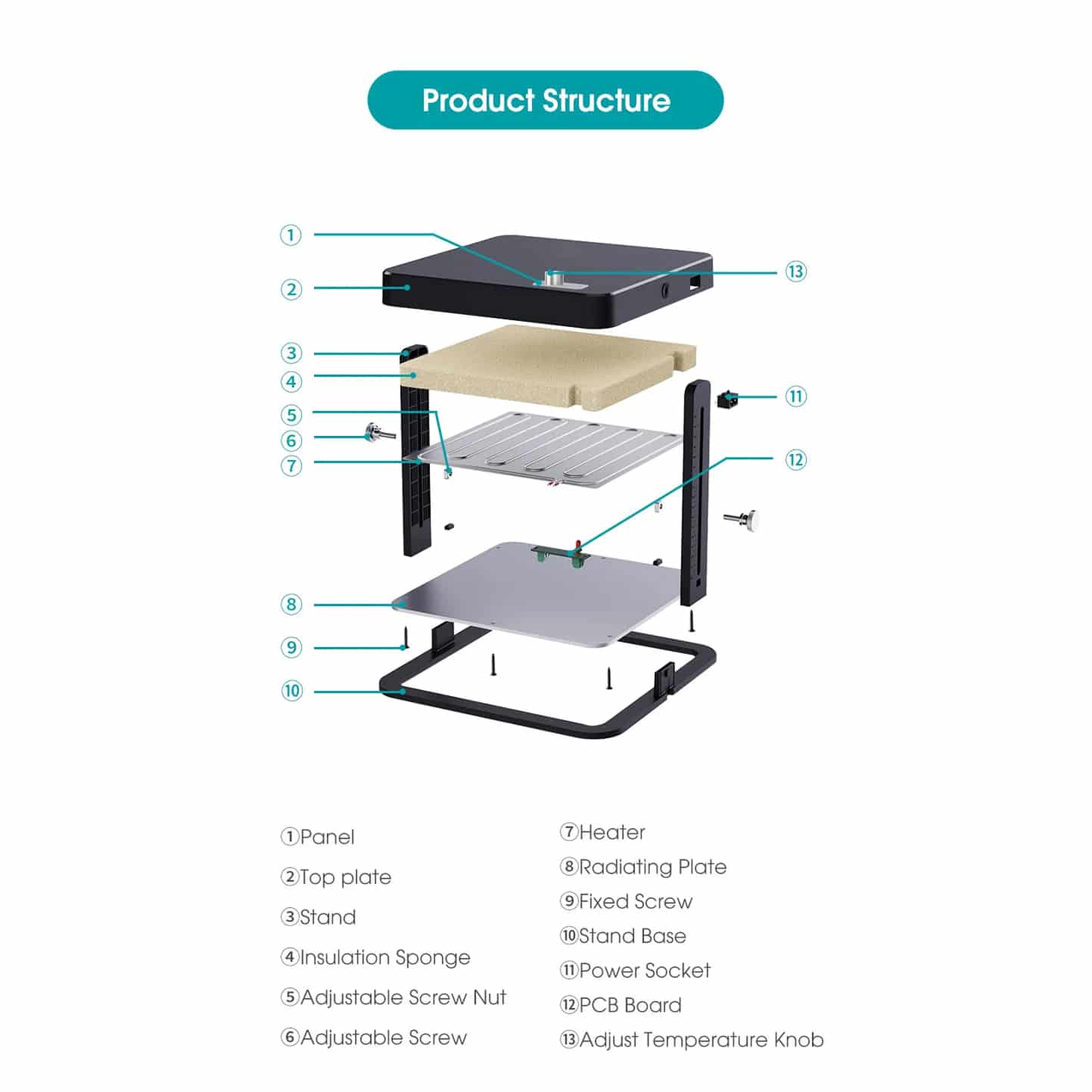 Product Structure

①
②
③
④
⑤
⑥
⑦
⑧
⑨
⑩
⑬
⑪
⑫

①Panel
②Top plate
③Stand
④Insulation Sponge
⑤Adjustable Screw Nut
⑥Adjustable Screw

⑦Heater
⑧Radiating Plate
⑨Fixed Screw
⑩Stand Base
⑪Power Socket
⑫PCB Board
⑬Adjust Temperature Knob