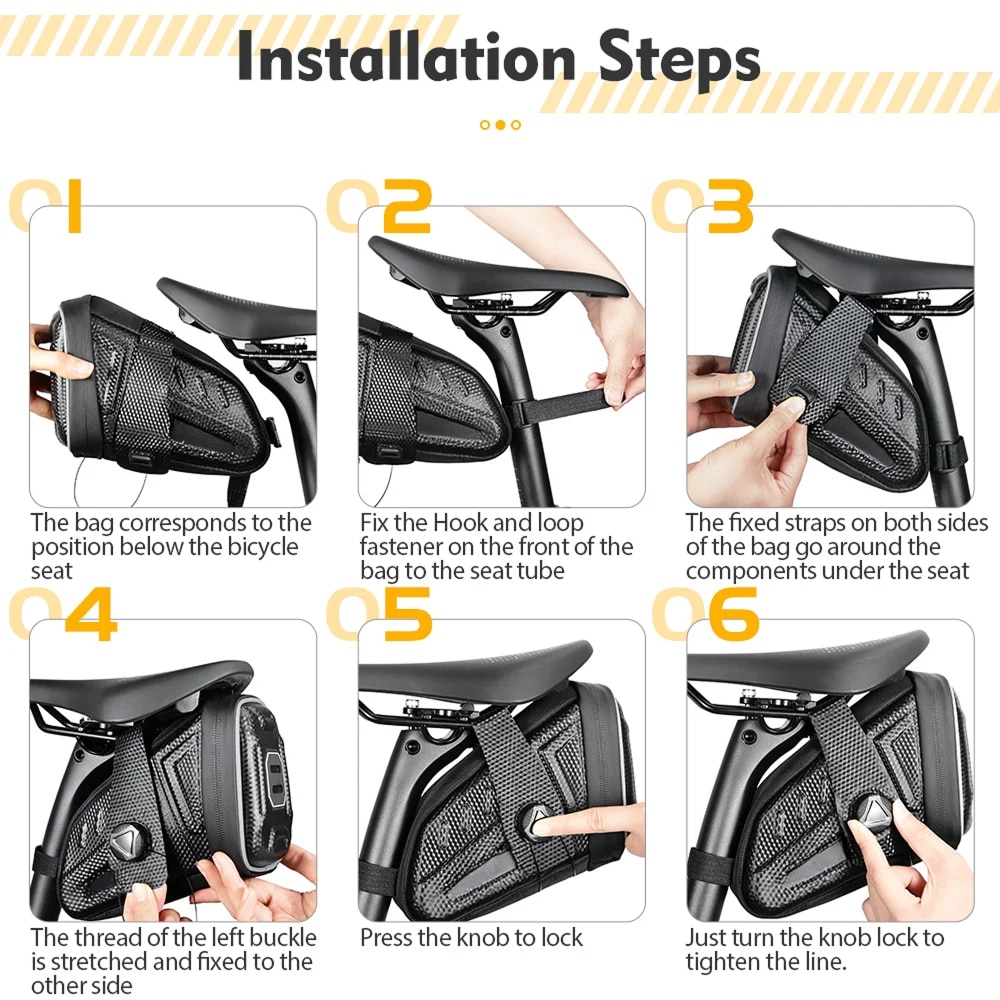 Installation Steps

01

The bag corresponds to the position below the bicycle seat

02

Fix the Hook and loop fastener on the front of the bag to the seat tube

03

The fixed straps on both sides of the bag go around the components under the seat

04

The thread of the left buckle is stretched and fixed to the other side

05

Press the knob to lock

06

Just turn the knob lock to tighten the line.