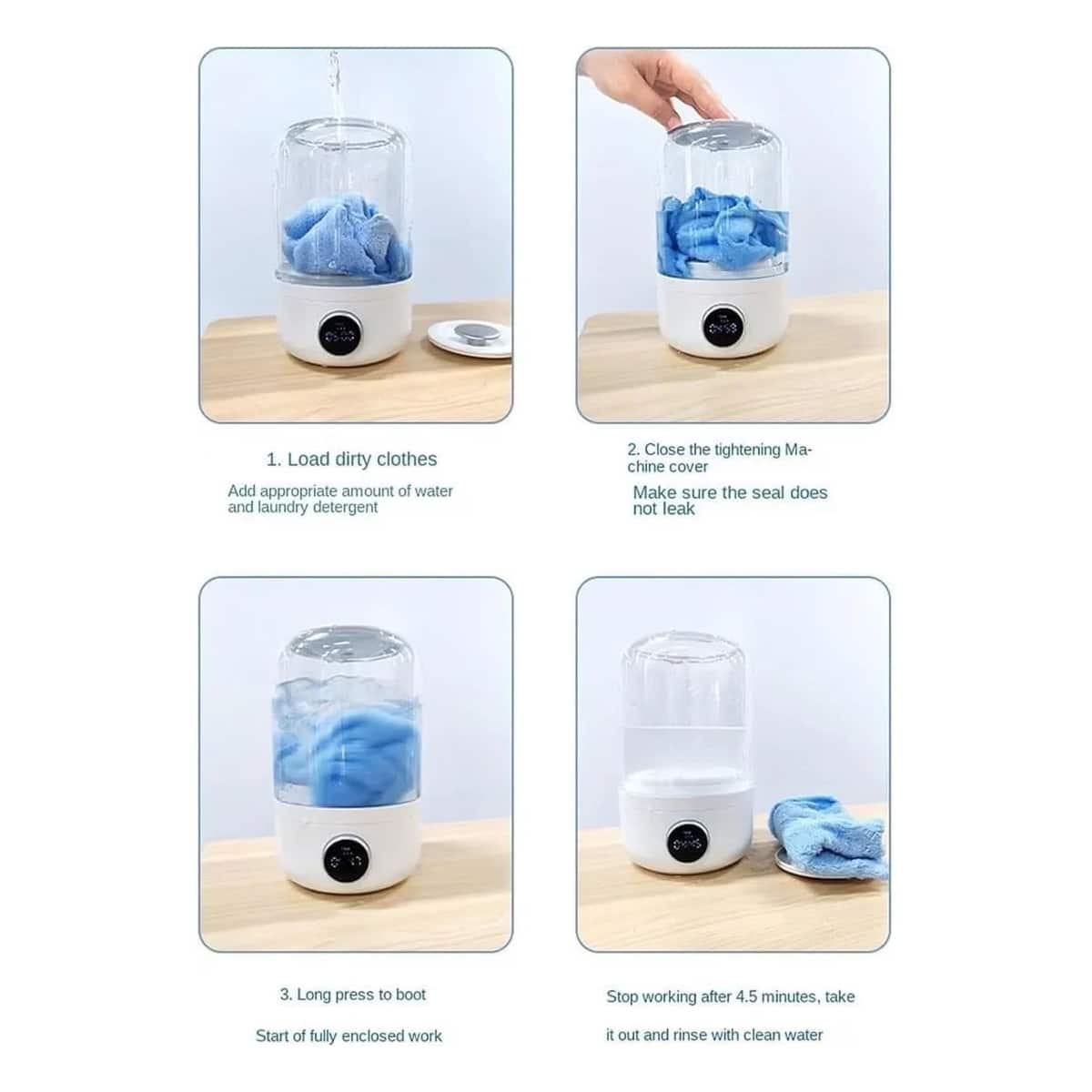 1. Load dirty clothes

Add appropriate amount of water and laundry detergent

2. Close the tightening Machine cover

Make sure the seal does not leak

3. Long press to boot

Start of fully enclosed work

Stop working after 4.5 minutes, take

it out and rinse with clean water