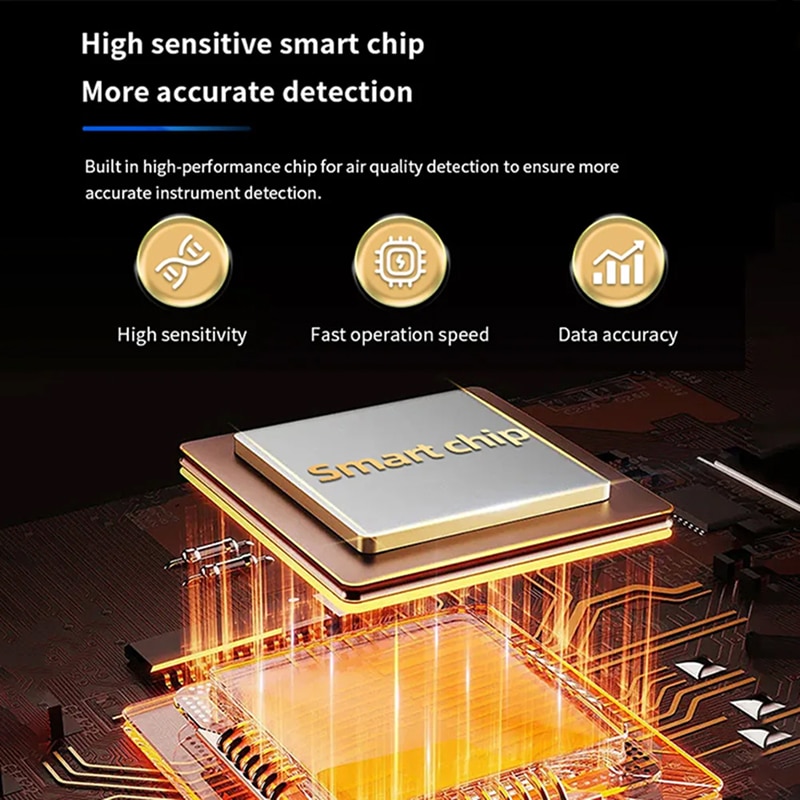 High sensitive smart chip
More accurate detection

Built in high-performance chip for air quality detection to ensure more accurate instrument detection.

High sensitivity

Fast operation speed

Data accuracy

Smart chip