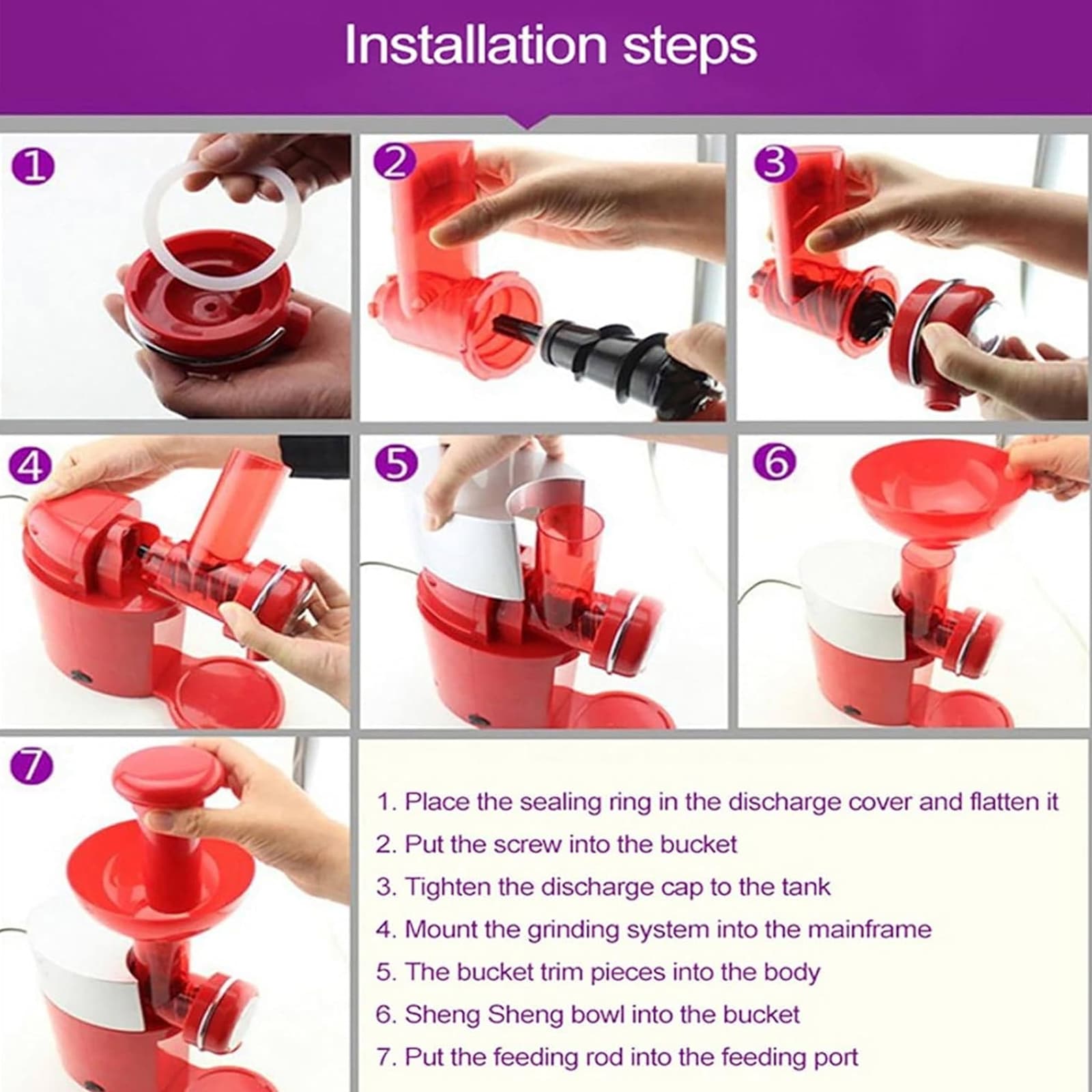 Installation steps

1

2

3

4

5

6

7

1. Place the sealing ring in the discharge cover and flatten it

2. Put the screw into the bucket

3. Tighten the discharge cap to the tank

4. Mount the grinding system into the mainframe

5. The bucket trim pieces into the body

6. Sheng Sheng bowl into the bucket

7. Put the feeding rod into the feeding port