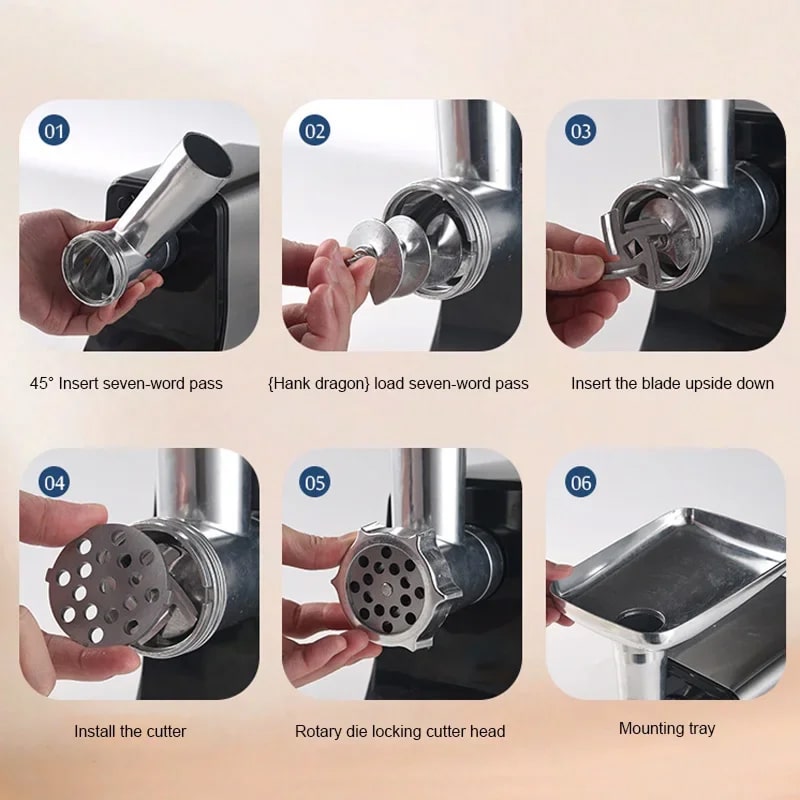 01

45° Insert seven-word pass

02

{Hank dragon} load seven-word pass

03

Insert the blade upside down

04

Install the cutter

05

Rotary die locking cutter head

06

Mounting tray