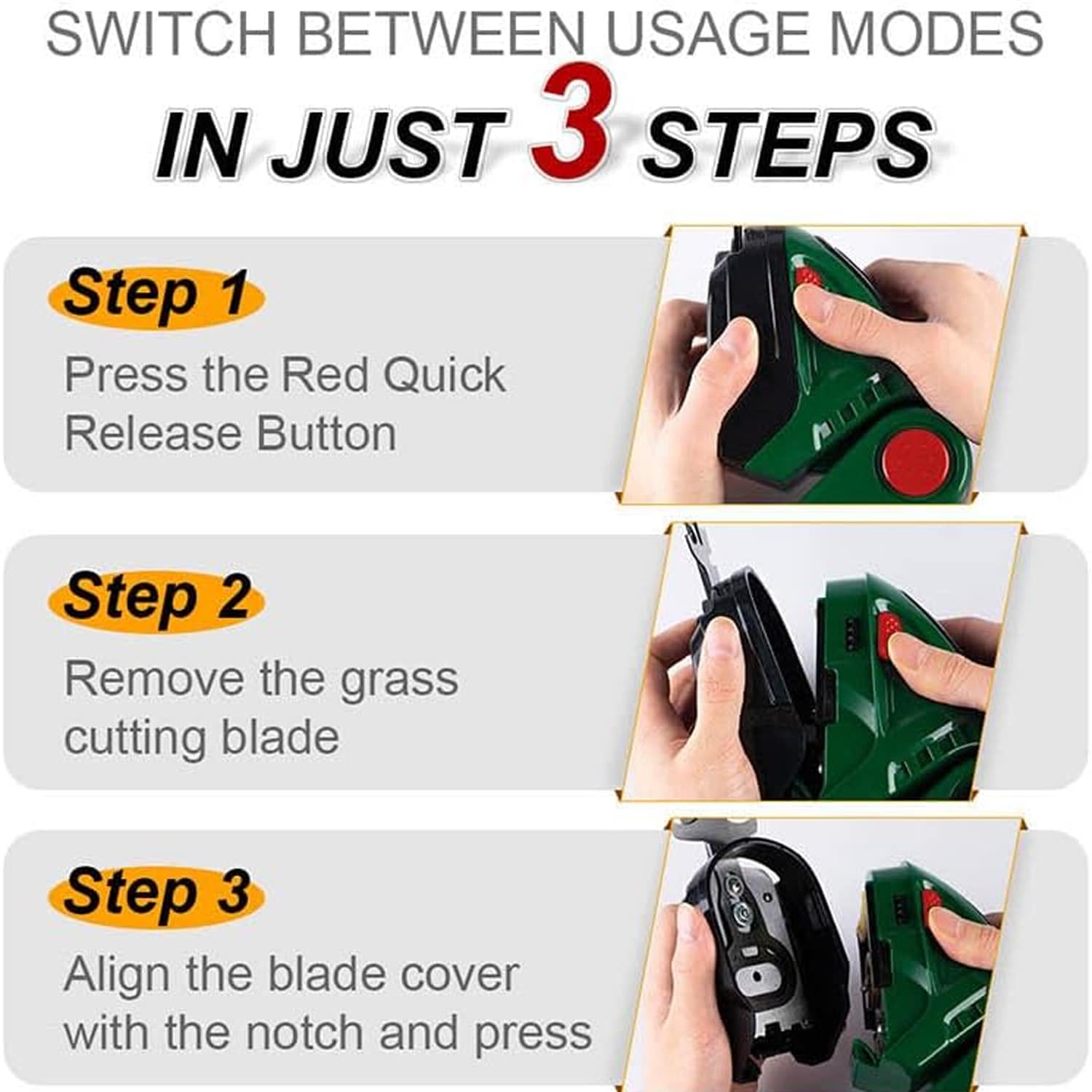 SWITCH BETWEEN USAGE MODES
IN JUST 3 STEPS

Step 1
Press the Red Quick Release Button

Step 2
Remove the grass cutting blade

Step 3
Align the blade cover with the notch and press