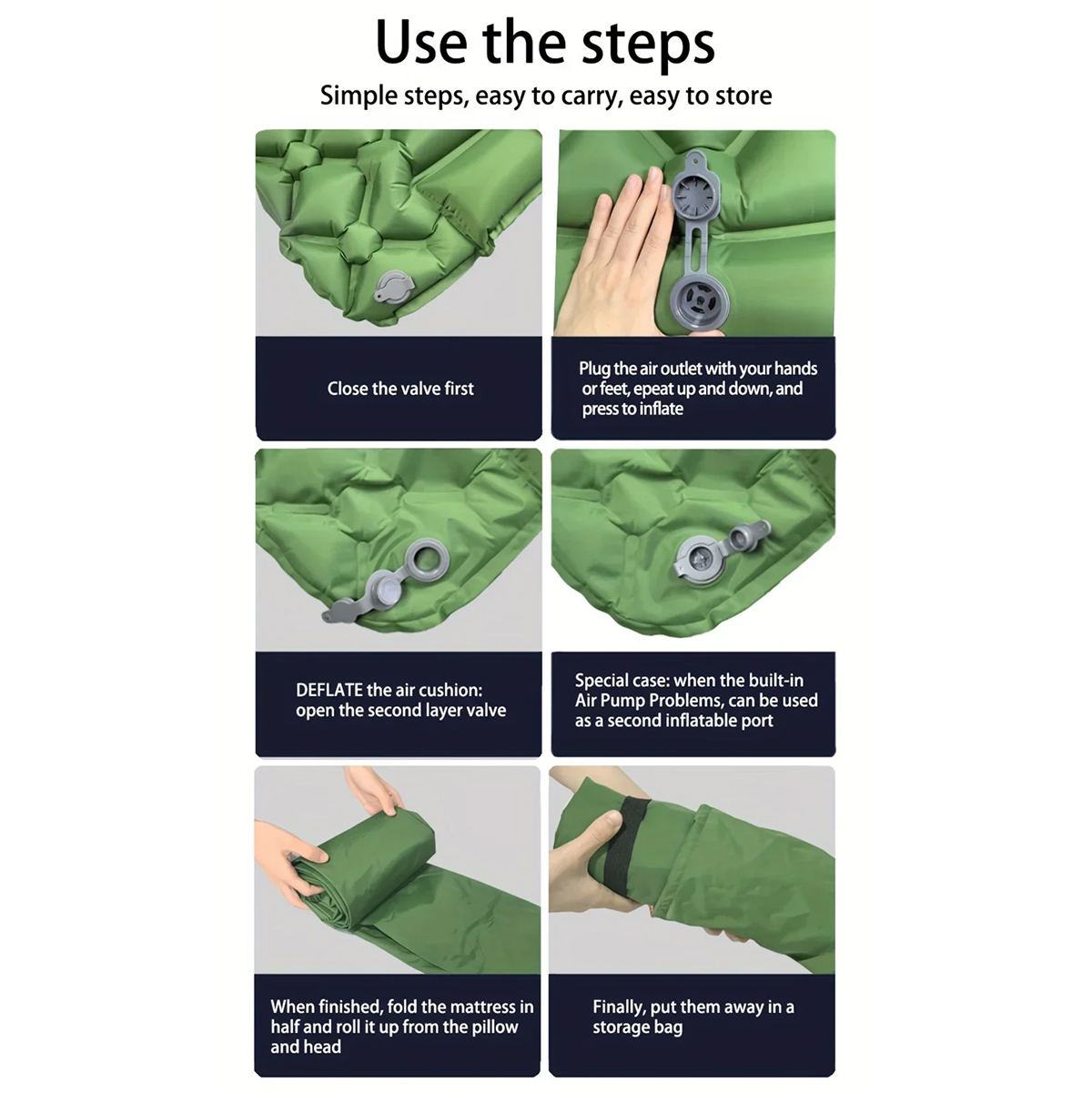 Use the steps

Simple steps, easy to carry, easy to store

Close the valve first

Plug the air outlet with your hands or feet, epeat up and down, and press to inflate

DEFLATE the air cushion: open the second layer valve

Special case: when the built-in Air Pump Problems, can be used as a second inflatable port

When finished, fold the mattress in half and roll it up from the pillow and head

Finally, put them away in a storage bag