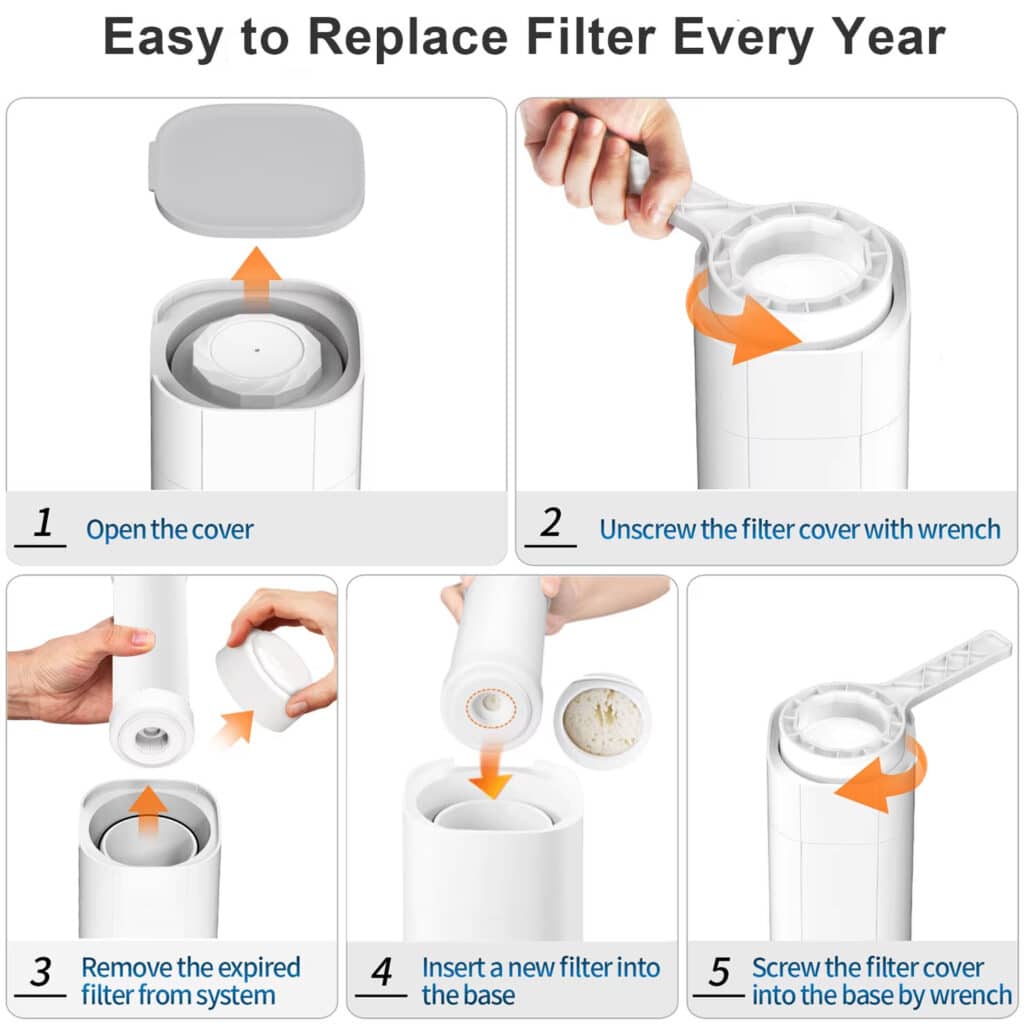 Easy to Replace Filter Every Year

1 Open the cover

2 Unscrew the filter cover with wrench

3 Remove the expired filter from system

4 Insert a new filter into the base

5 Screw the filter cover into the base by wrench