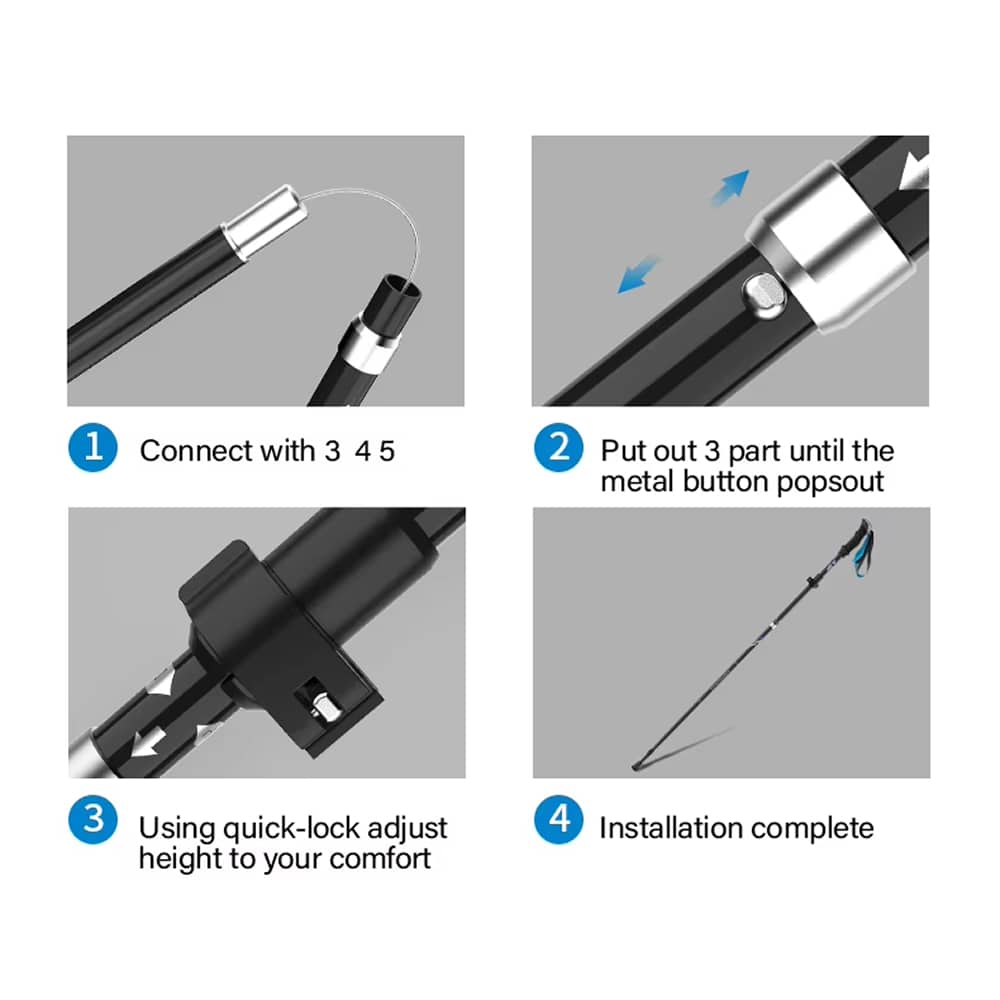 1 Connect with 3 4 5

2 Put out 3 part until the metal button popsout

3 Using quick-lock adjust height to your comfort

4 Installation complete