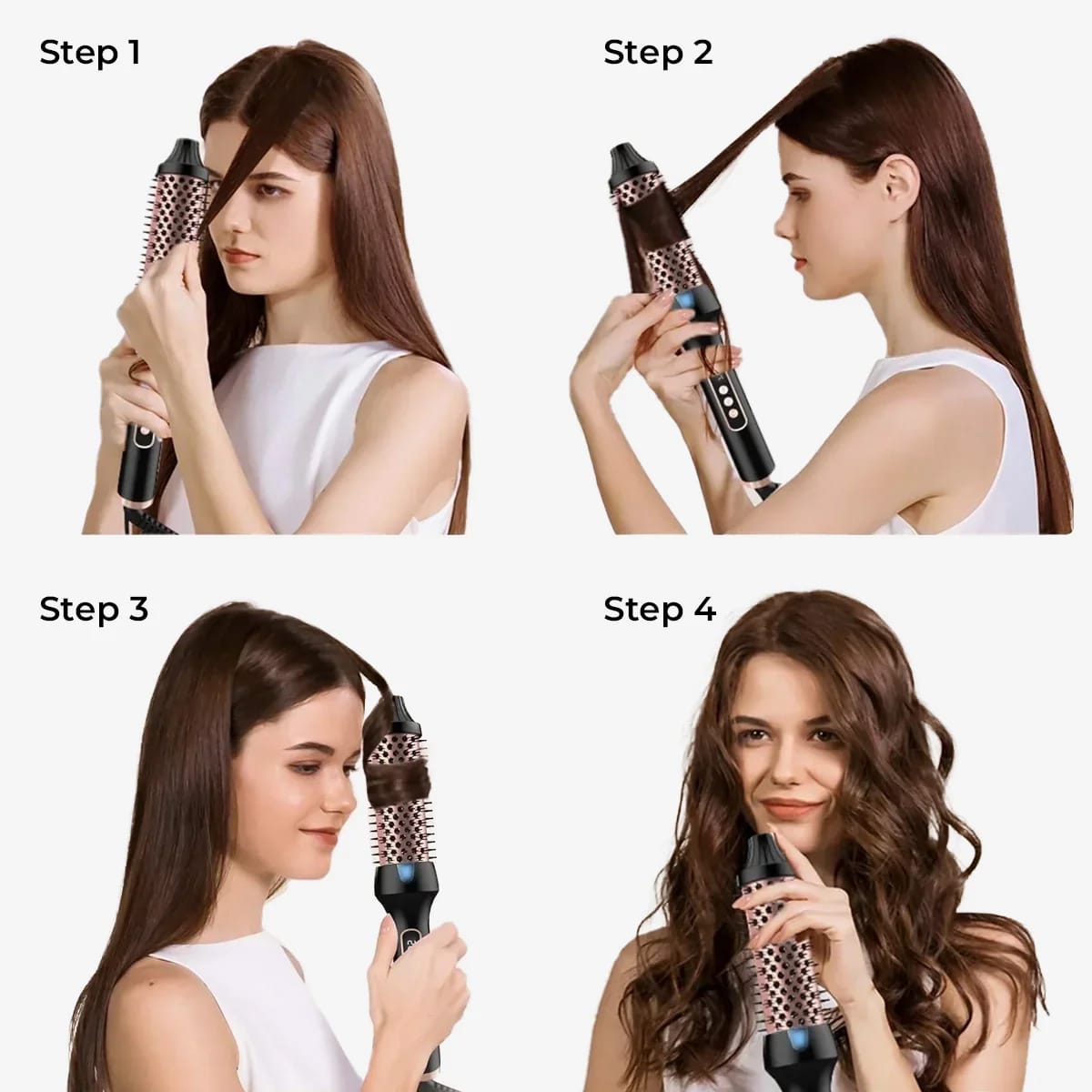 Step 1

Step 2

Step 3

Step 4